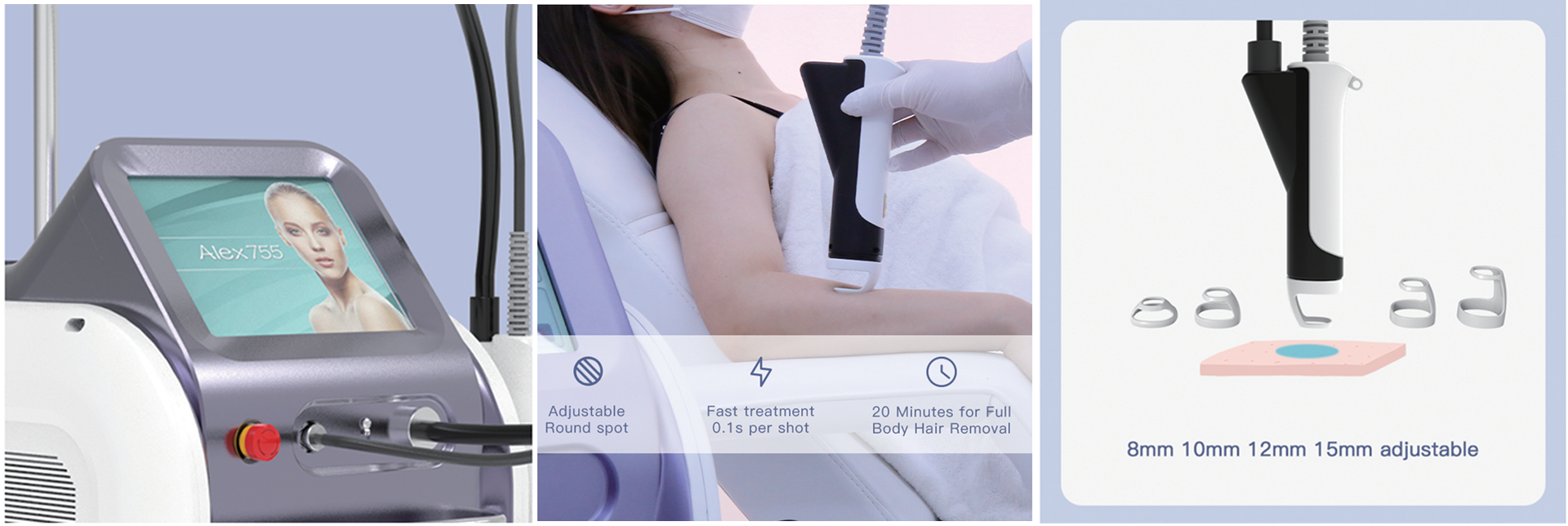 Alex755

Adjustable Round spot

Fast treatment 0.1s per shot

20 Minutes for Full Body Hair Removal

8mm 10mm 12mm 15mm adjustable